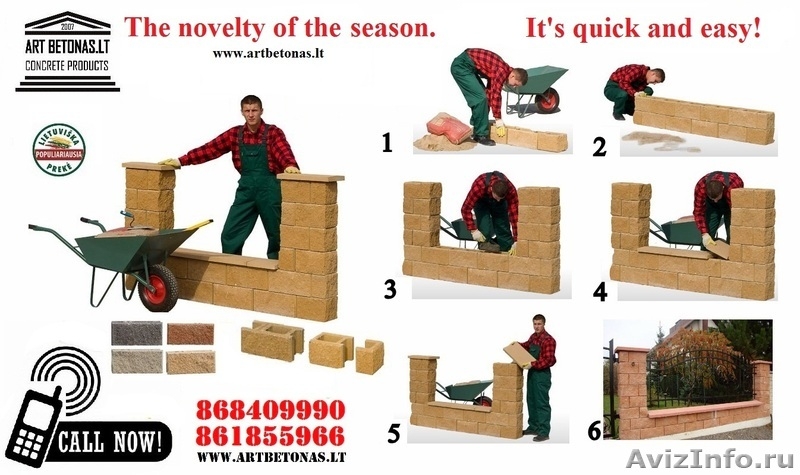 2007
ART BETONAS.LT
CONCRETE PRODUCTS

The novelty of the season.

www.artbetonas.lt

It's quick and easy!

LIETUVIŠKA
POPULIARIAUSIA
PREKĖ

1

2

3

4

5

6

CALL NOW!

868409990
861855966
WWW.ARTBETONAS.LT

AvizInfo.ru