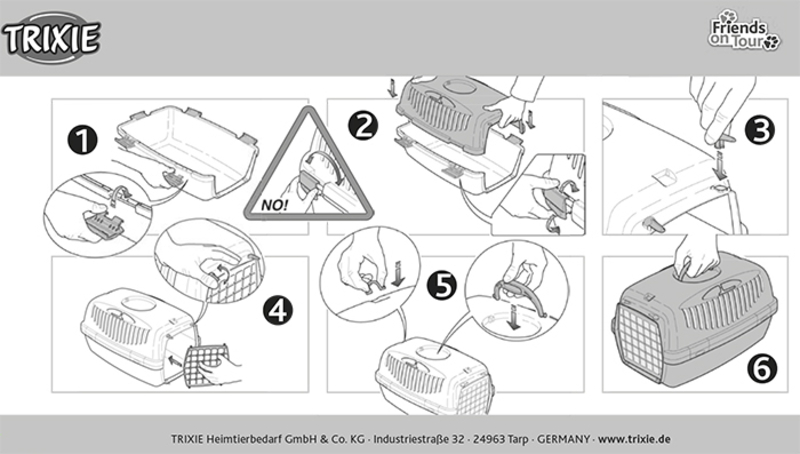 TRIXIE

Friends on Tour

1

NO!

2

3

4

5

6

TRIXIE Heimtierbedarf GmbH & Co. KG · Industriestraße 32 · 24963 Tarp · GERMANY · www.trixie.de