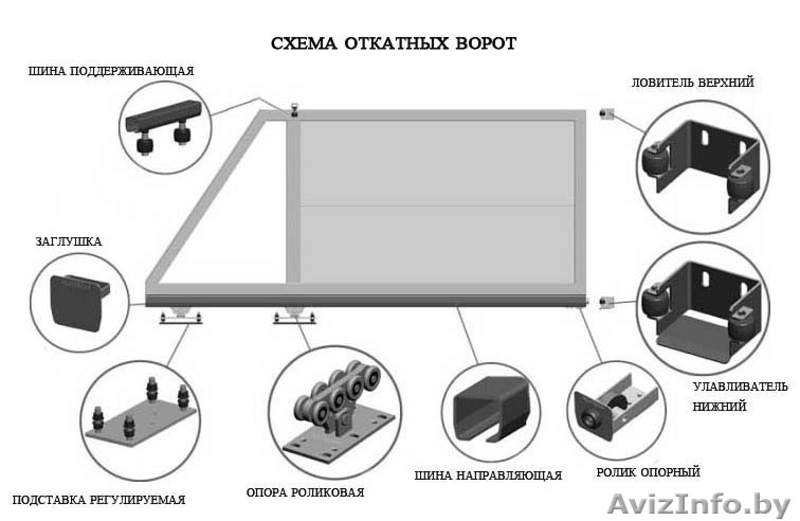 СХЕМА ОТКАТНЫХ ВОРОТ

ШИНА ПОДДЕРЖИВАЮЩАЯ

ЛОВИТЕЛЬ ВЕРХНИЙ

ЗАГЛУШКА

УЛАВЛИВАТЕЛЬ НИЖНИЙ

ПОДСТАВКА РЕГУЛИРУЕМАЯ

ОПОРА РОЛИКОВАЯ

ШИНА НАПРАВЛЯЮЩАЯ

РОЛИК ОПОРНЫЙ

AvizInfo.by