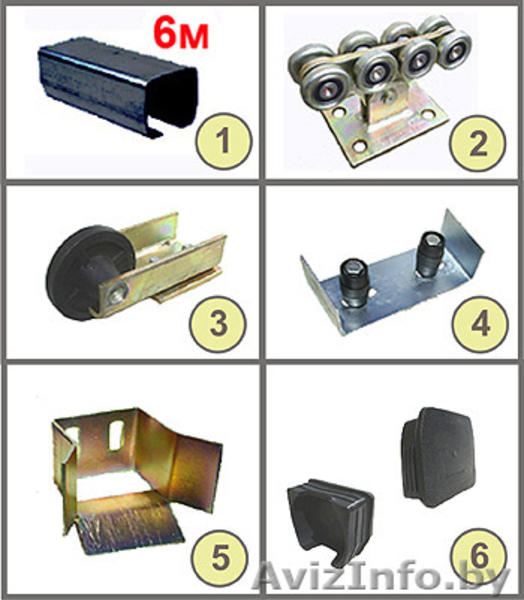 6м
1
2
3
4
5
6
AvizInfo.by