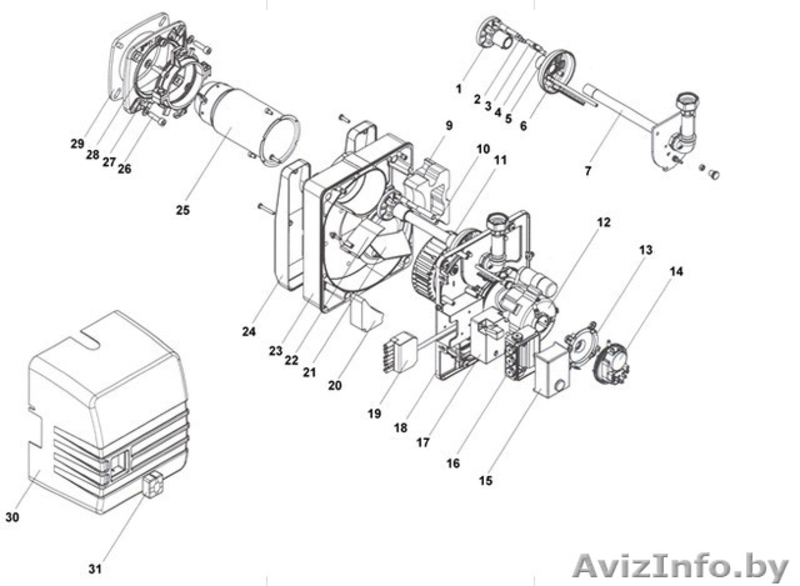 29
28
27
26
25
1
2
3
4
5
6
7
9
10
11
12
13
14
24
23
22
21
20
19
18
17
16
15
30
31
AvizInfo.by