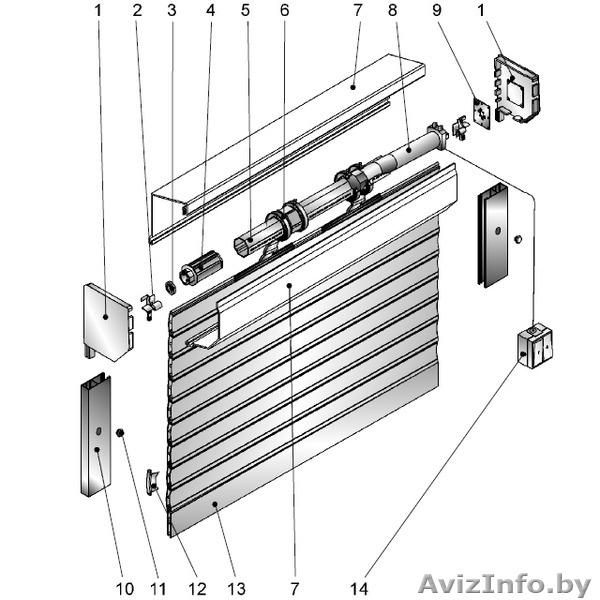 1 2 3 4 5 6 7 8 9 1

10 11 12 13 7 14

AvizInfo.by