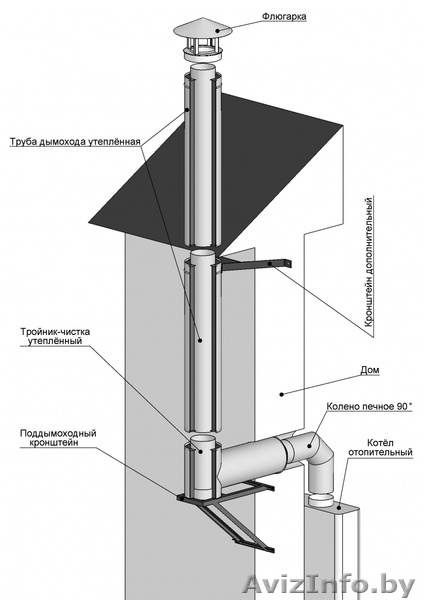 Флюгарка

Труба дымохода утеплённая

Кронштейн дополнительный

Тройник-чистка утеплённый

Дом

Колено печное 90°

Поддымоходный кронштейн

Котёл отопительный

AvizInfo.by