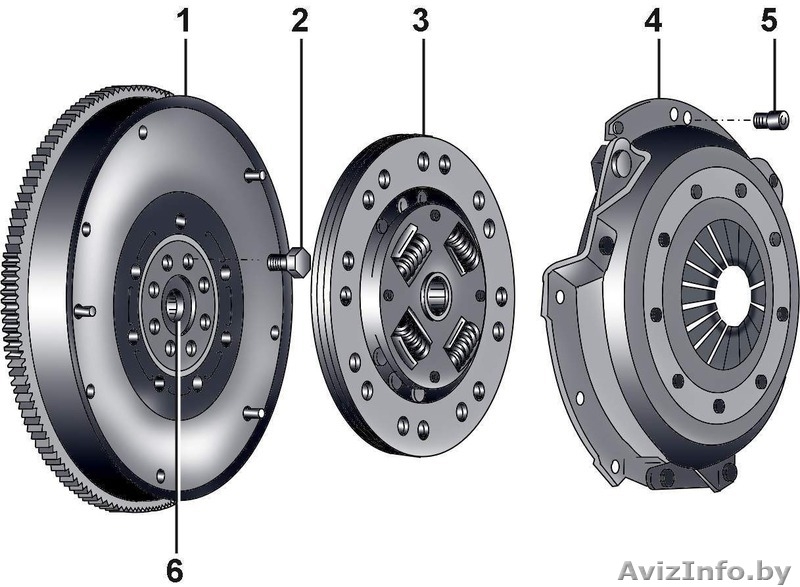 1
2
3
4
5
6
AvizInfo.by