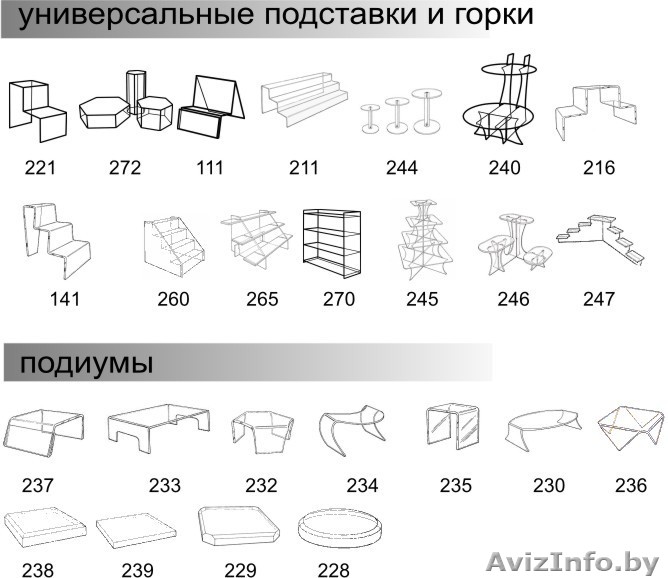 универсальные подставки и горки

221 272 111 211 244 240 216

141 260 265 270 245 246 247

подиумы

237 233 232 234 235 230 236

238 239 229 228

AvizInfo.by